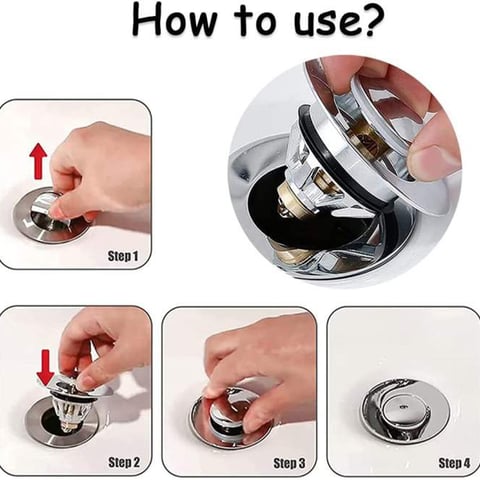 How to use?

Step 1

Step 2

Step 3

Step 4