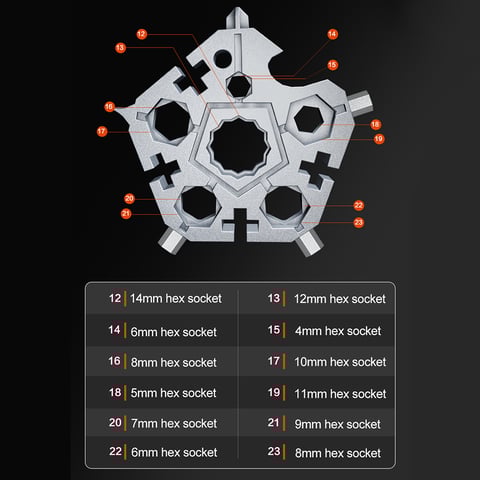 12
13
14
15
16
17
18
19
20
21
22
23

| 12 | 14mm hex socket | 13 | 12mm hex socket |
|---|---|---|---|
| 14 | 6mm hex socket | 15 | 4mm hex socket |
| 16 | 8mm hex socket | 17 | 10mm hex socket |
| 18 | 5mm hex socket | 19 | 11mm hex socket |
| 20 | 7mm hex socket | 21 | 9mm hex socket |
| 22 | 6mm hex socket | 23 | 8mm hex socket |