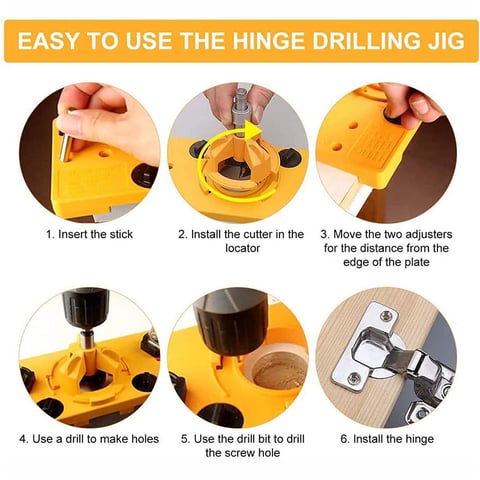 EASY TO USE THE HINGE DRILLING JIG

1. Insert the stick

2. Install the cutter in the locator

3. Move the two adjusters for the distance from the edge of the plate

4. Use a drill to make holes

5. Use the drill bit to drill the screw hole

6. Install the hinge