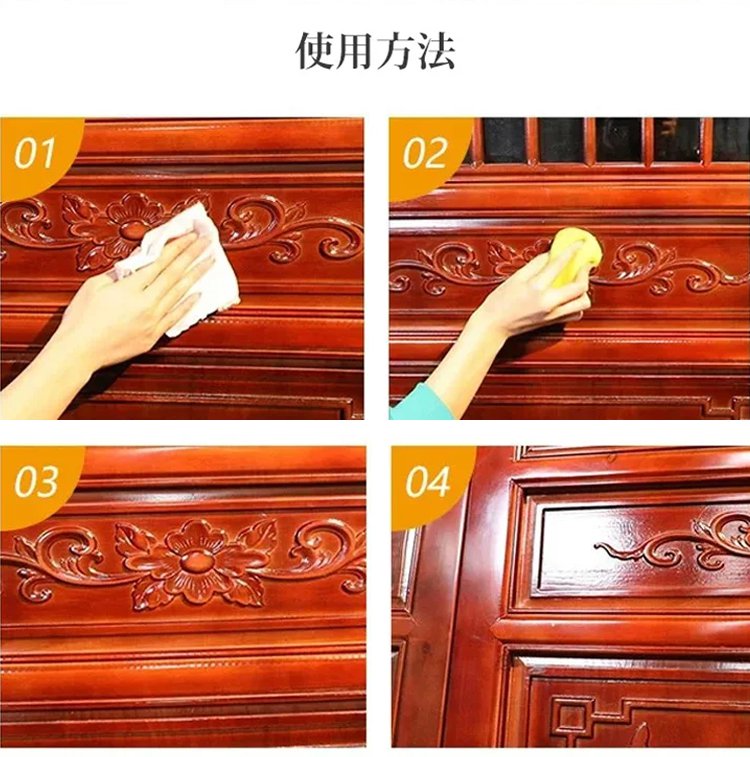 使用方法

01

02

03

04