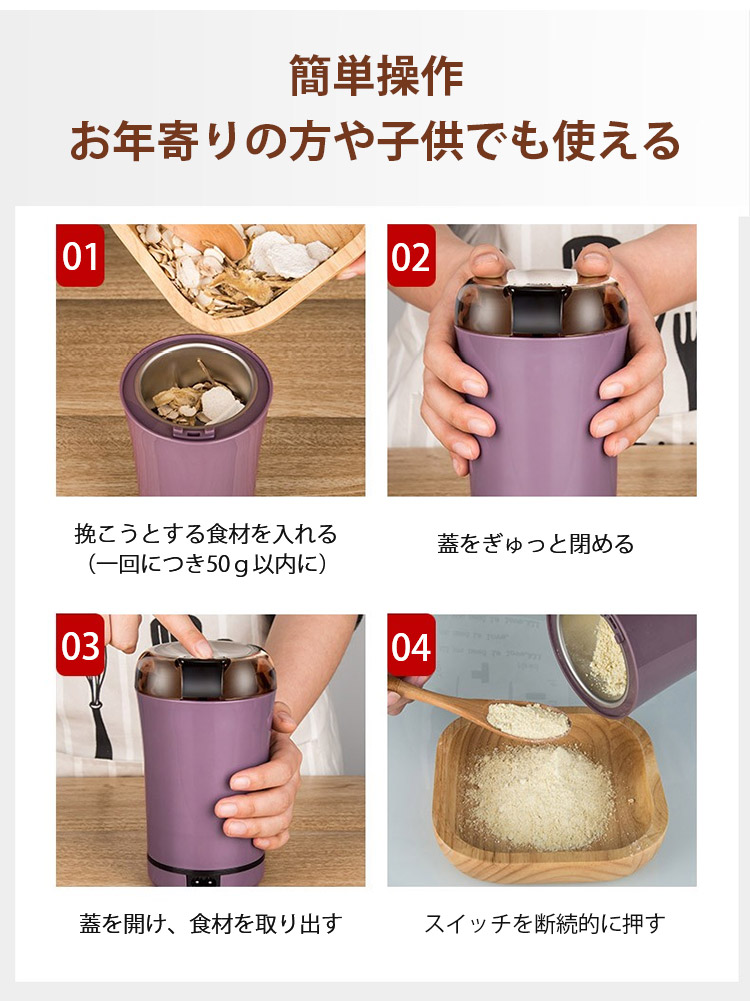 簡単操作
お年寄りの方や子供でも使える

01

挽こうとする食材を入れる
（一回につき50ｇ以内に）

02

蓋をぎゅっと閉める

03

蓋を開け、食材を取り出す

04

スイッチを断続的に押す