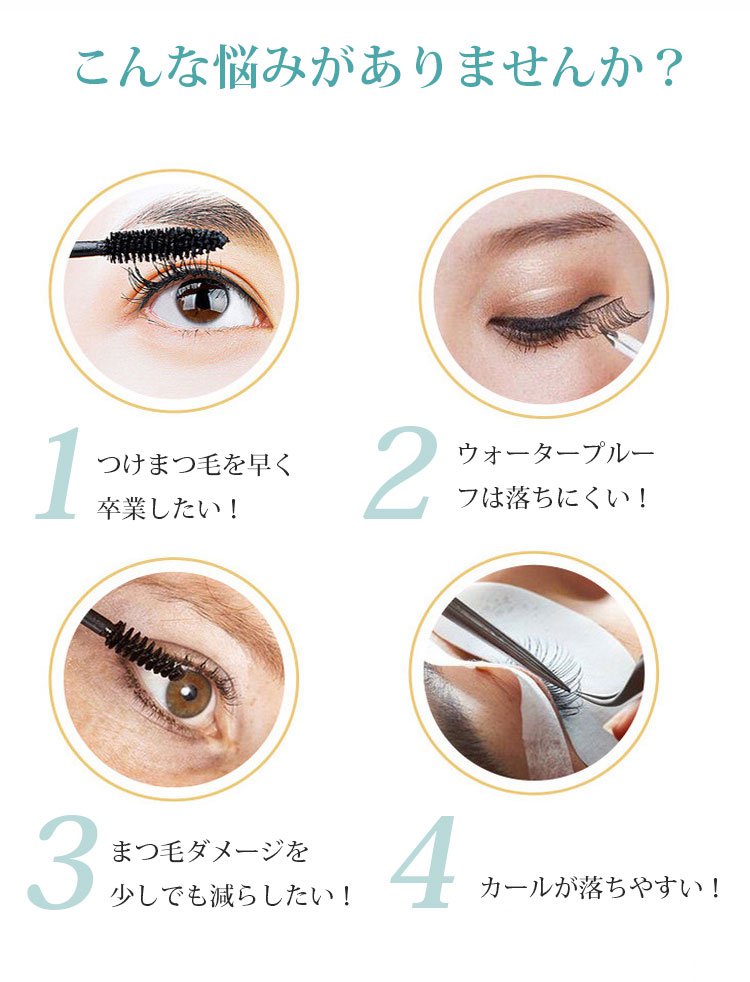 こんな悩みがありませんか？

1 つけまつ毛を早く卒業したい！

2 ウォータープルーフは落ちにくい！

3 まつ毛ダメージを少しでも減らしたい！

4 カールが落ちやすい！