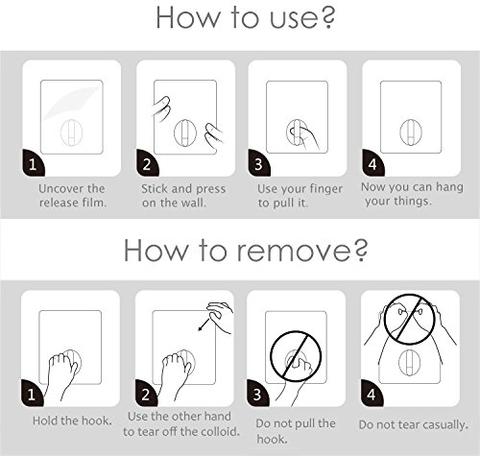 How to use?

1
Uncover the release film.

2
Stick and press on the wall.

3
Use your finger to pull it.

4
Now you can hang your things.

How to remove?

1
Hold the hook.

2
Use the other hand to tear off the colloid.

3
Do not pull the hook.

4
Do not tear casually.