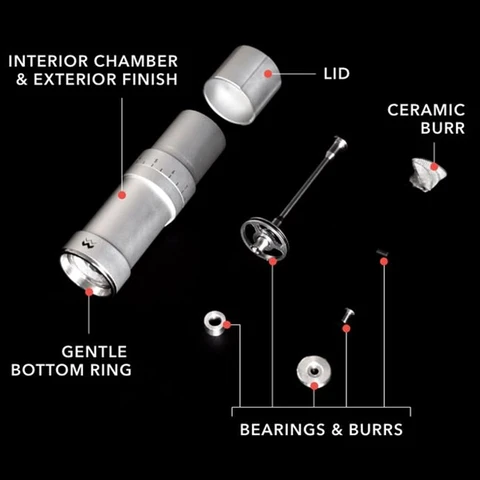 INTERIOR CHAMBER & EXTERIOR FINISH

LID

CERAMIC BURR

GENTLE BOTTOM RING

BEARINGS & BURRS