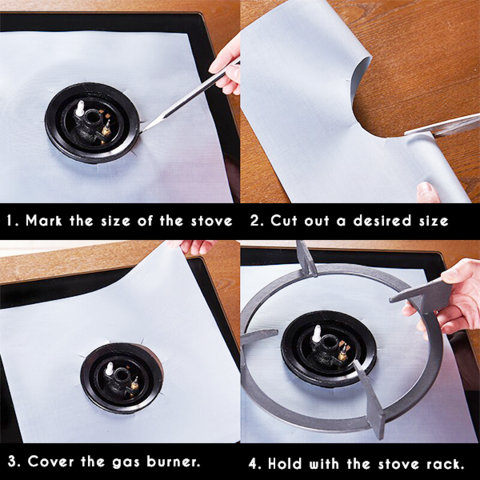 1. Mark the size of the stove

2. Cut out a desired size

3. Cover the gas burner.

4. Hold with the stove rack.